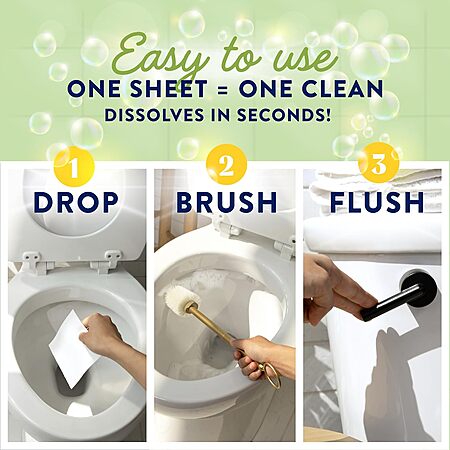 Easy to use
ONE SHEET = ONE CLEAN
DISSOLVES IN SECONDS!

1
DROP

2
BRUSH

3
FLUSH