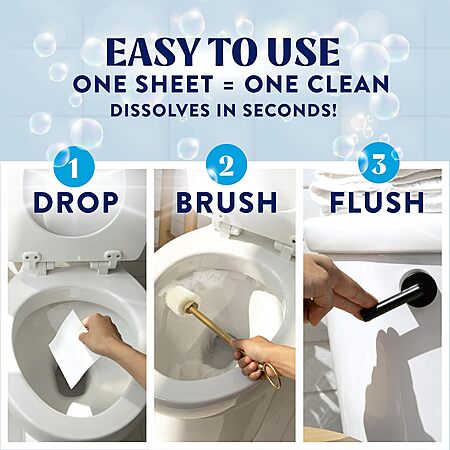 EASY TO USE
ONE SHEET = ONE CLEAN
DISSOLVES IN SECONDS!

1
DROP

2
BRUSH

3
FLUSH