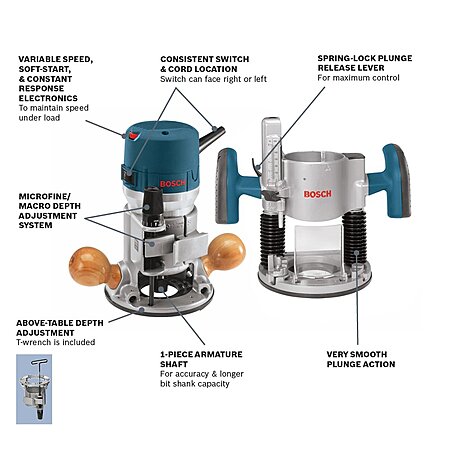 VARIABLE SPEED, SOFT-START, & CONSTANT RESPONSE ELECTRONICS
To maintain speed under load

CONSISTENT SWITCH & CORD LOCATION
Switch can face right or left

SPRING-LOCK PLUNGE RELEASE LEVER
For maximum control

BOSCH

BOSCH

MICROFINE/ MACRO DEPTH ADJUSTMENT SYSTEM

ABOVE-TABLE DEPTH ADJUSTMENT
T-wrench is included

1-PIECE ARMATURE SHAFT
For accuracy & longer bit shank capacity

VERY SMOOTH PLUNGE ACTION