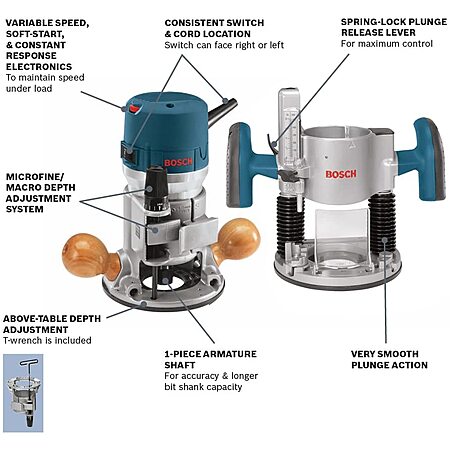 VARIABLE SPEED, SOFT-START, & CONSTANT RESPONSE ELECTRONICS
To maintain speed under load

CONSISTENT SWITCH & CORD LOCATION
Switch can face right or left

SPRING-LOCK PLUNGE RELEASE LEVER
For maximum control

BOSCH

BOSCH

MICROFINE/ MACRO DEPTH ADJUSTMENT SYSTEM

ABOVE-TABLE DEPTH ADJUSTMENT
T-wrench is included

1-PIECE ARMATURE SHAFT
For accuracy & longer bit shank capacity

VERY SMOOTH PLUNGE ACTION